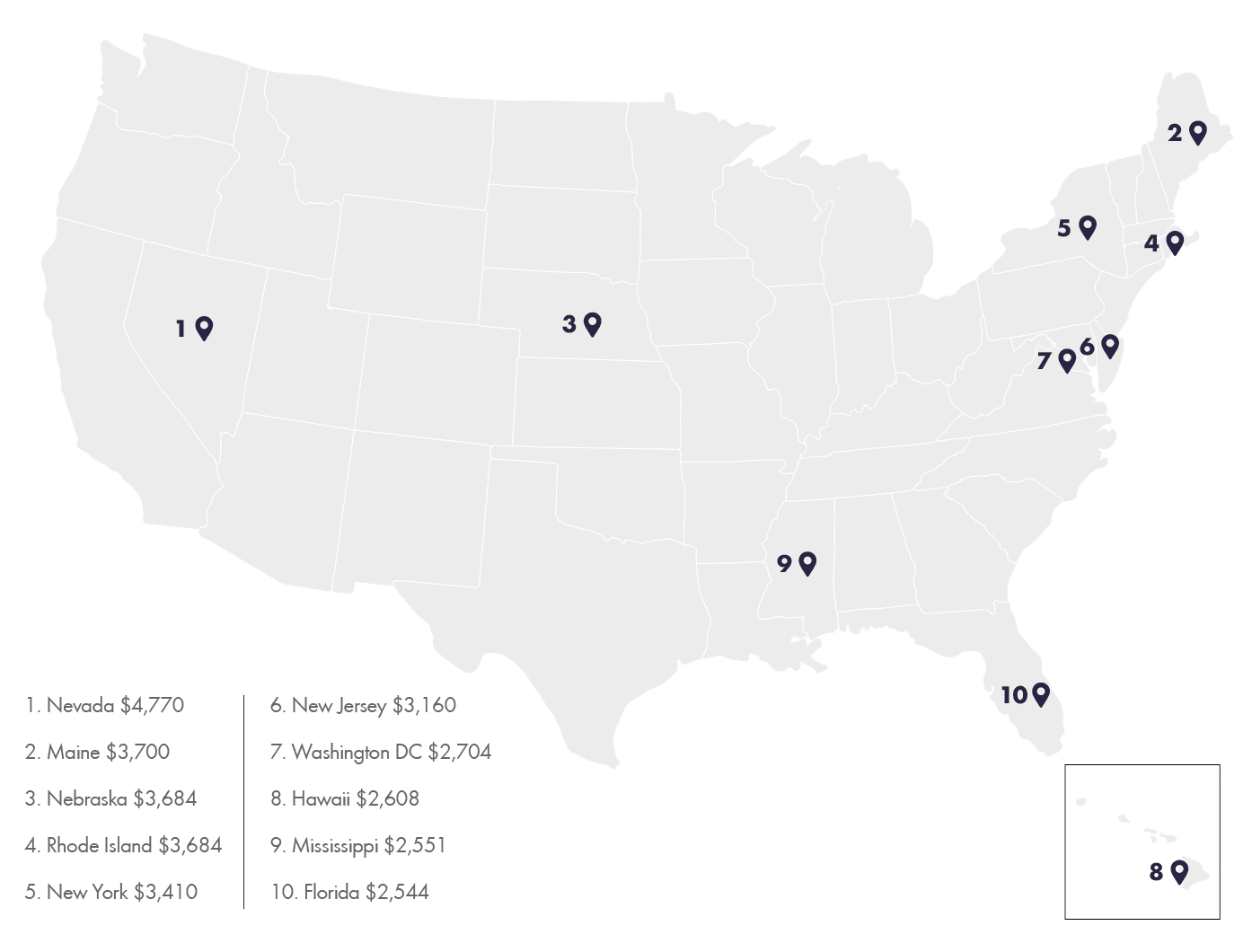 2

5

4

1

3

6

7

9

10

8

1. Nevada $4,770

2. Maine $3,700

3. Nebraska $3,684

4. Rhode Island $3,684

5. New York $3,410

6. New Jersey $3,160

7. Washington DC $2,704

8. Hawaii $2,608

9. Mississippi $2,551

10. Florida $2,544